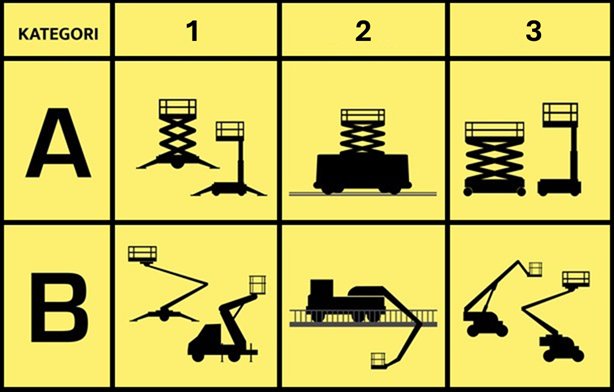 | KATEGORI | 1 | 2 | 3 |
|---|---|---|---|
| A | | | |
| B | | | |